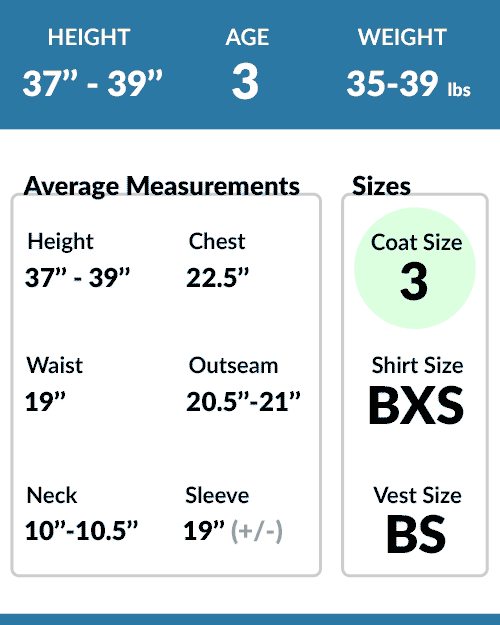 HEIGHT
37" - 39"

AGE
3

WEIGHT
35-39 lbs

Average Measurements

Height
37" - 39"

Chest
22.5"

Waist
19"

Outseam
20.5"-21"

Neck
10"-10.5"

Sleeve
19" (+/-)

Sizes

Coat Size
3

Shirt Size
BXS

Vest Size
BS