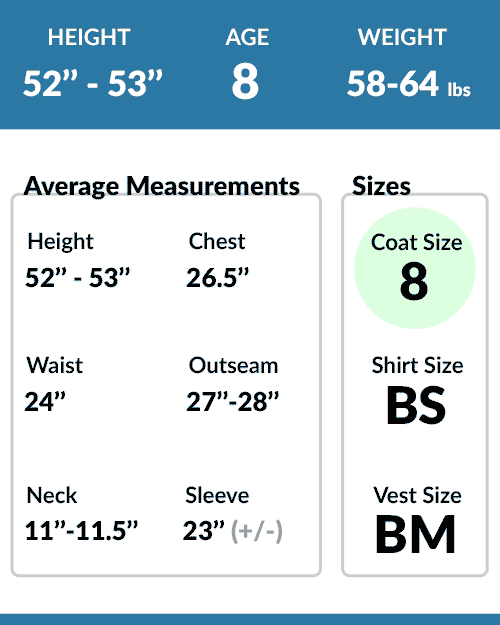 HEIGHT
52" - 53"

AGE
8

WEIGHT
58-64 lbs

Average Measurements

Height
52" - 53"

Chest
26.5"

Waist
24"

Outseam
27"-28"

Neck
11"-11.5"

Sleeve
23" (+/-)

Sizes

Coat Size
8

Shirt Size
BS

Vest Size
BM